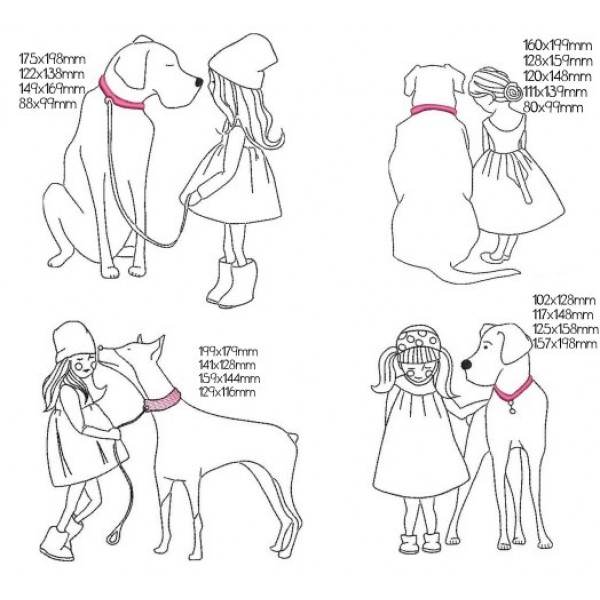 175x198mm
122x138mm
149x169mm
88x99mm

160x199mm
128x159mm
120x148mm
111x139mm
80x99mm

199x179mm
141x128mm
159x144mm
129x116mm

102x128mm
117x148mm
125x158mm
157x198mm